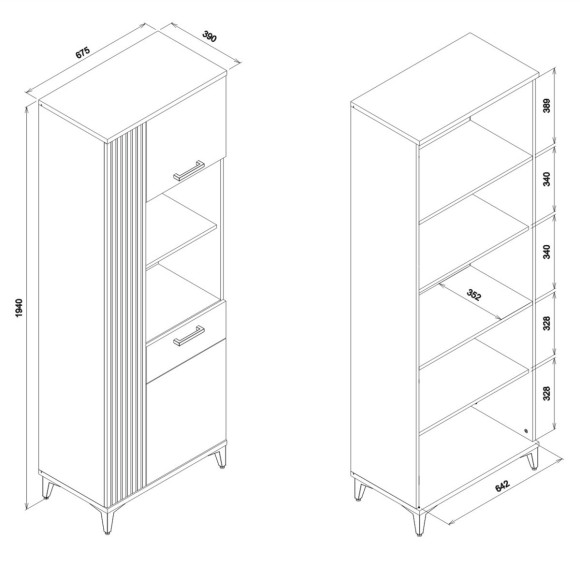 675
390
1940
389
340
340
352
328
328
642